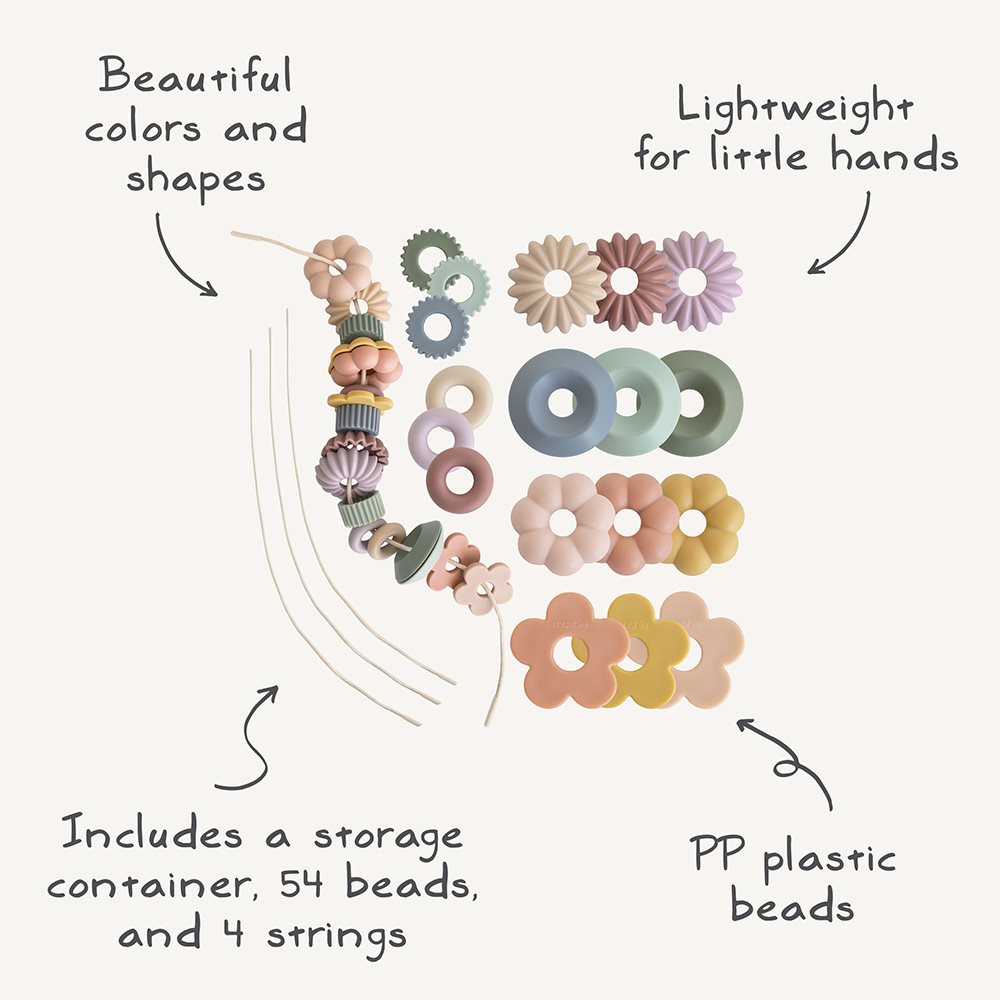 Beautiful colors and shapes

Lightweight for little hands

Includes a storage container, 54 beads, and 4 strings

PP plastic beads